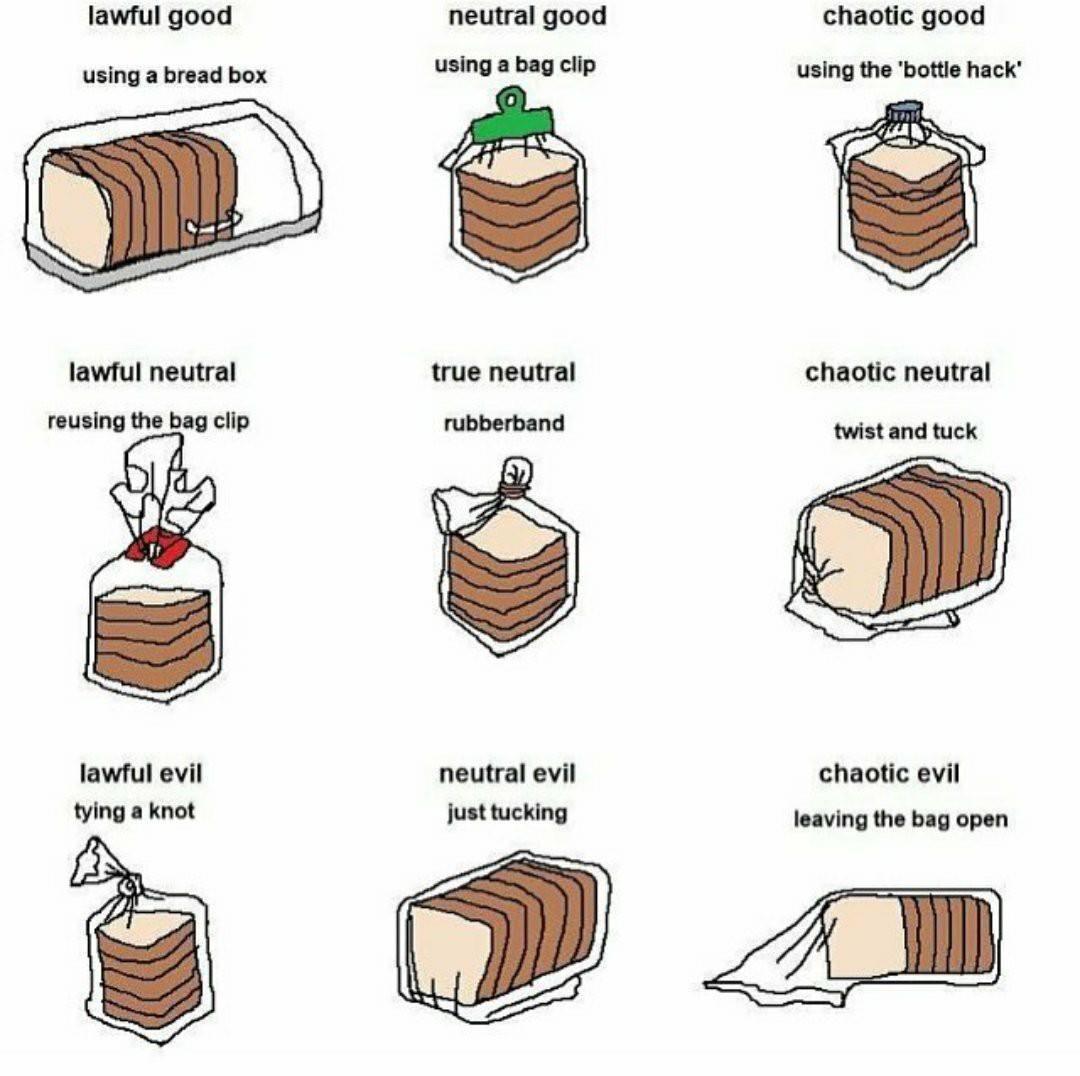 lawful good

using a bread box

neutral good

using a bag clip

chaotic good

using the 'bottle hack'

lawful neutral

reusing the bag clip

true neutral

rubberband

chaotic neutral

twist and tuck

lawful evil

tying a knot

neutral evil

just tucking

chaotic evil

leaving the bag open